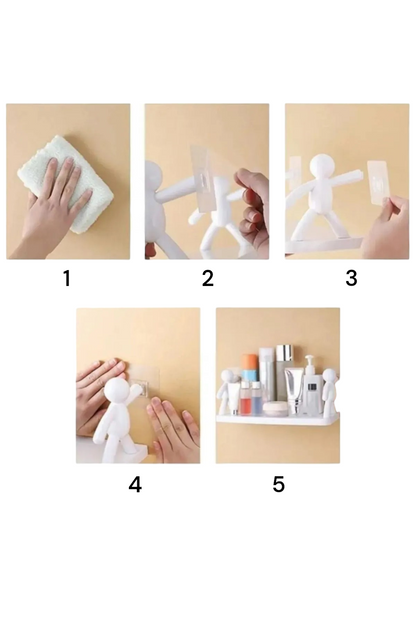 1

2

3

4

5