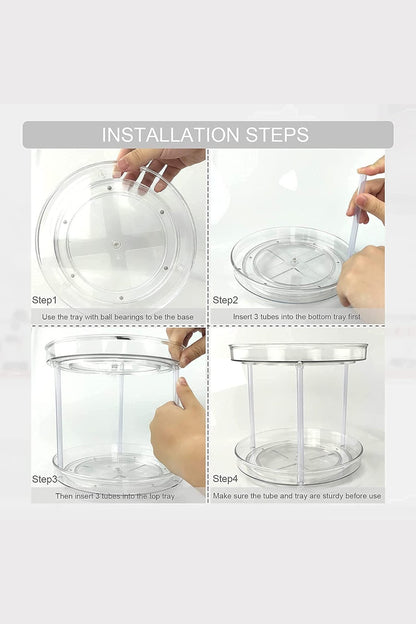 INSTALLATION STEPS

Step1
Use the tray with ball bearings to be the base

Step2
Insert 3 tubes into the bottom tray first

Step3
Then insert 3 tubes into the top tray

Step4
Make sure the tube and tray are sturdy before use