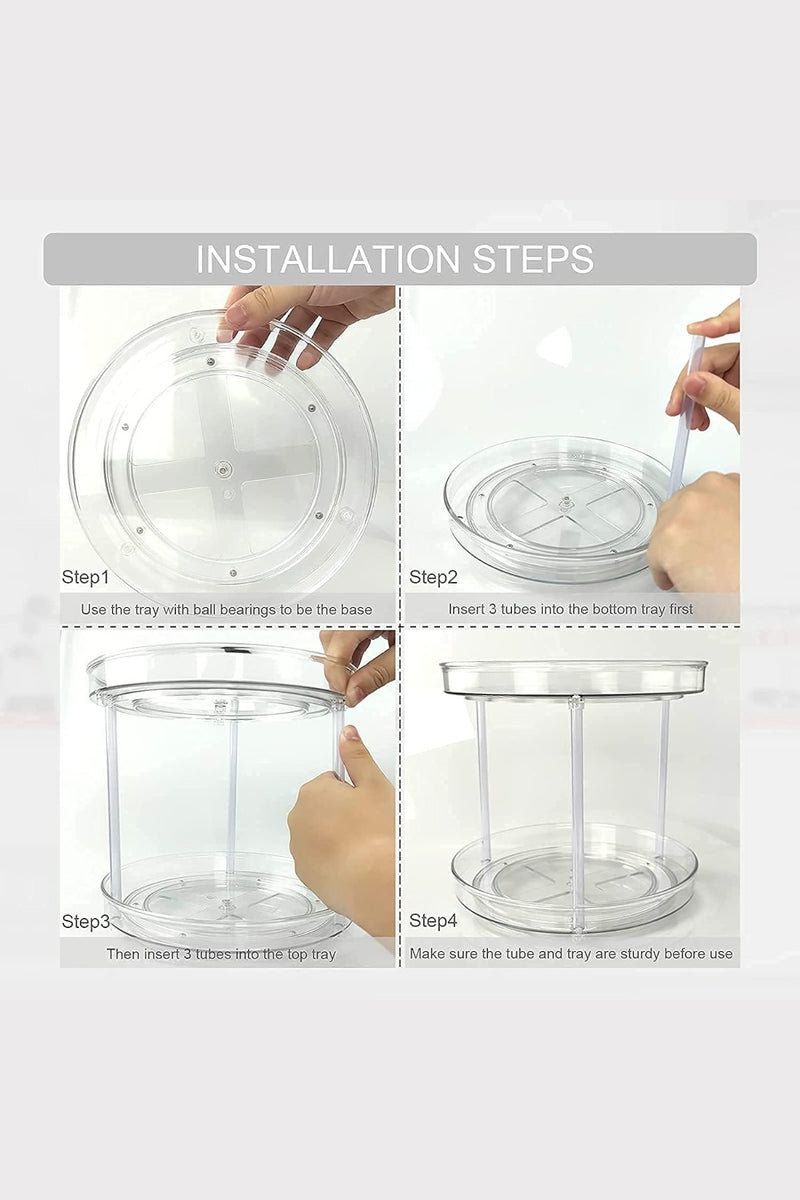 INSTALLATION STEPS

Step1

Use the tray with ball bearings to be the base

Step2

Insert 3 tubes into the bottom tray first

Step3

Then insert 3 tubes into the top tray

Step4

Make sure the tube and tray are sturdy before use